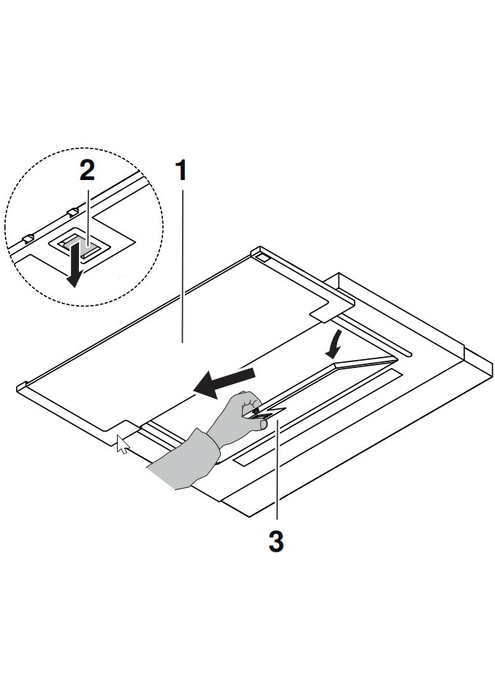 2
1
3